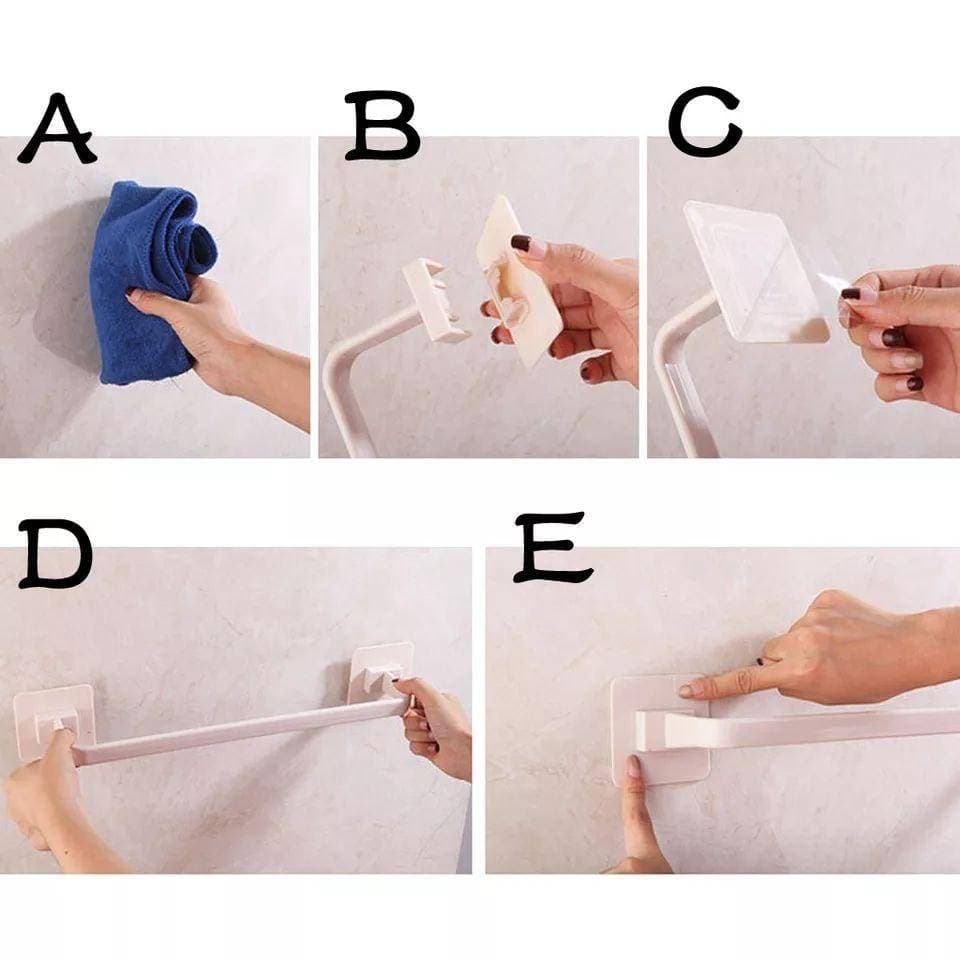 A
B
C
D
E