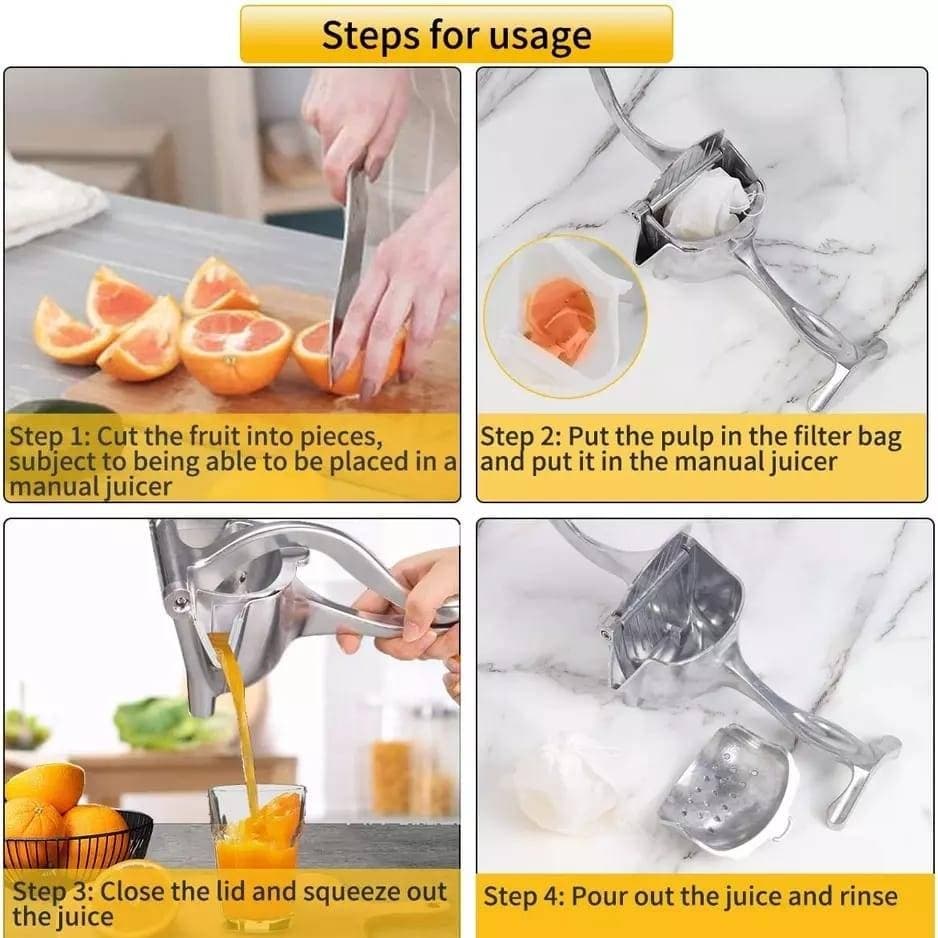 Steps for usage

Step 1: Cut the fruit into pieces, subject to being able to be placed in a manual juicer

Step 2: Put the pulp in the filter bag and put it in the manual juicer

Step 3: Close the lid and squeeze out the juice

Step 4: Pour out the juice and rinse