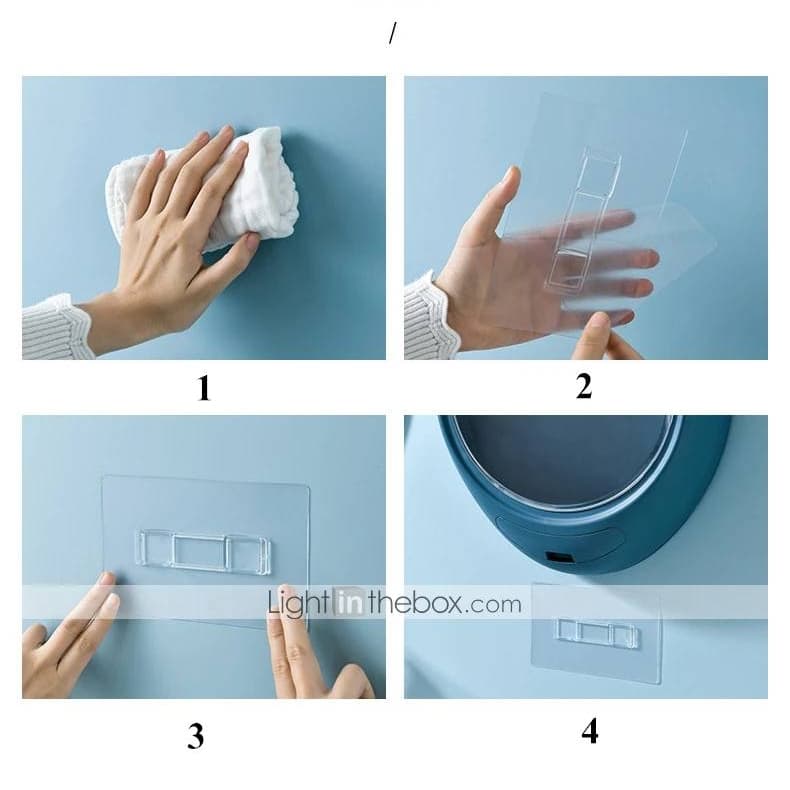 /

1

2

Lightinthebox.com

3

4