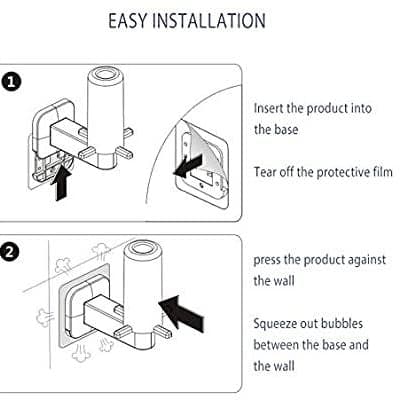 EASY INSTALLATION

1

Insert the product into the base

Tear off the protective film

2

press the product against the wall

Squeeze out bubbles between the base and the wall